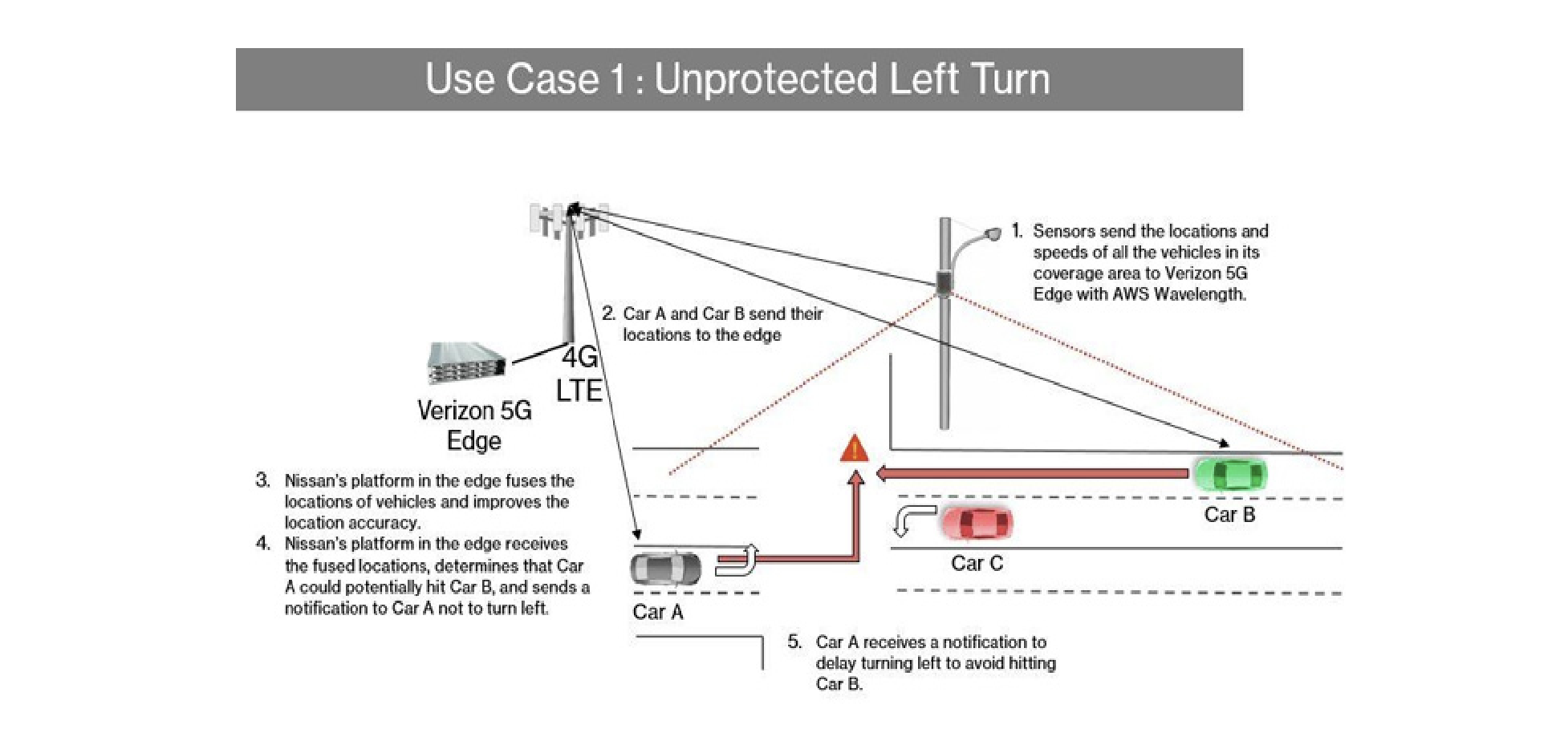 Use Case 1 : Unprotected Left Turn

1. Sensors send the locations and speeds of all the vehicles in its coverage area to Verizon 5G Edge with AWS Wavelength.

2. Car A and Car B send their locations to the edge

4G LTE

Verizon 5G Edge

3. Nissan's platform in the edge fuses the locations of vehicles and improves the location accuracy.

4. Nissan's platform in the edge receives the fused locations, determines that Car A could potentially hit Car B, and sends a notification to Car A not to turn left.

Car B

Car C

Car A

5. Car A receives a notification to delay turning left to avoid hitting Car B.