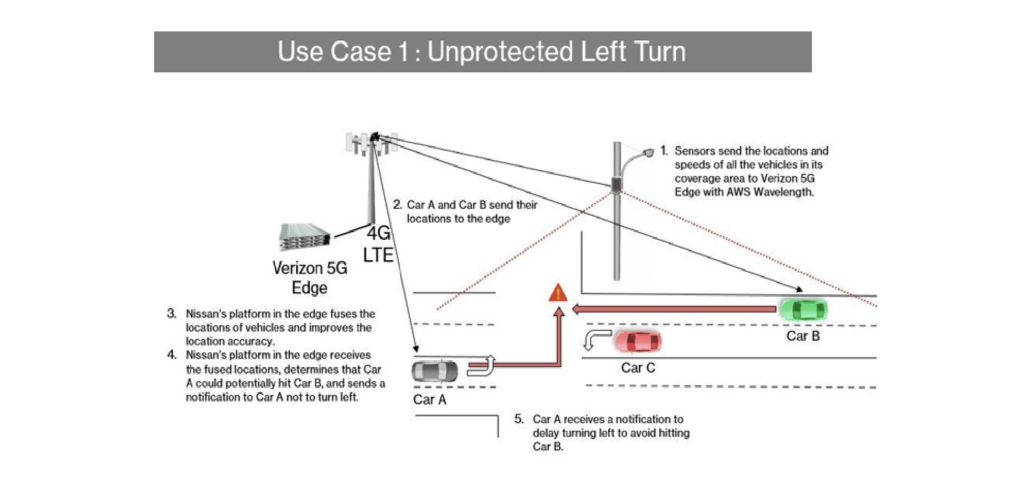 Use Case 1 : Unprotected Left Turn

1. Sensors send the locations and speeds of all the vehicles in its coverage area to Verizon 5G Edge with AWS Wavelength.

2. Car A and Car B send their locations to the edge

4G LTE

Verizon 5G Edge

3. Nissan's platform in the edge fuses the locations of vehicles and improves the location accuracy.
4. Nissan's platform in the edge receives the fused locations, determines that Car A could potentially hit Car B, and sends a notification to Car A not to turn left.

Car B

Car C

Car A

5. Car A receives a notification to delay turning left to avoid hitting Car B.