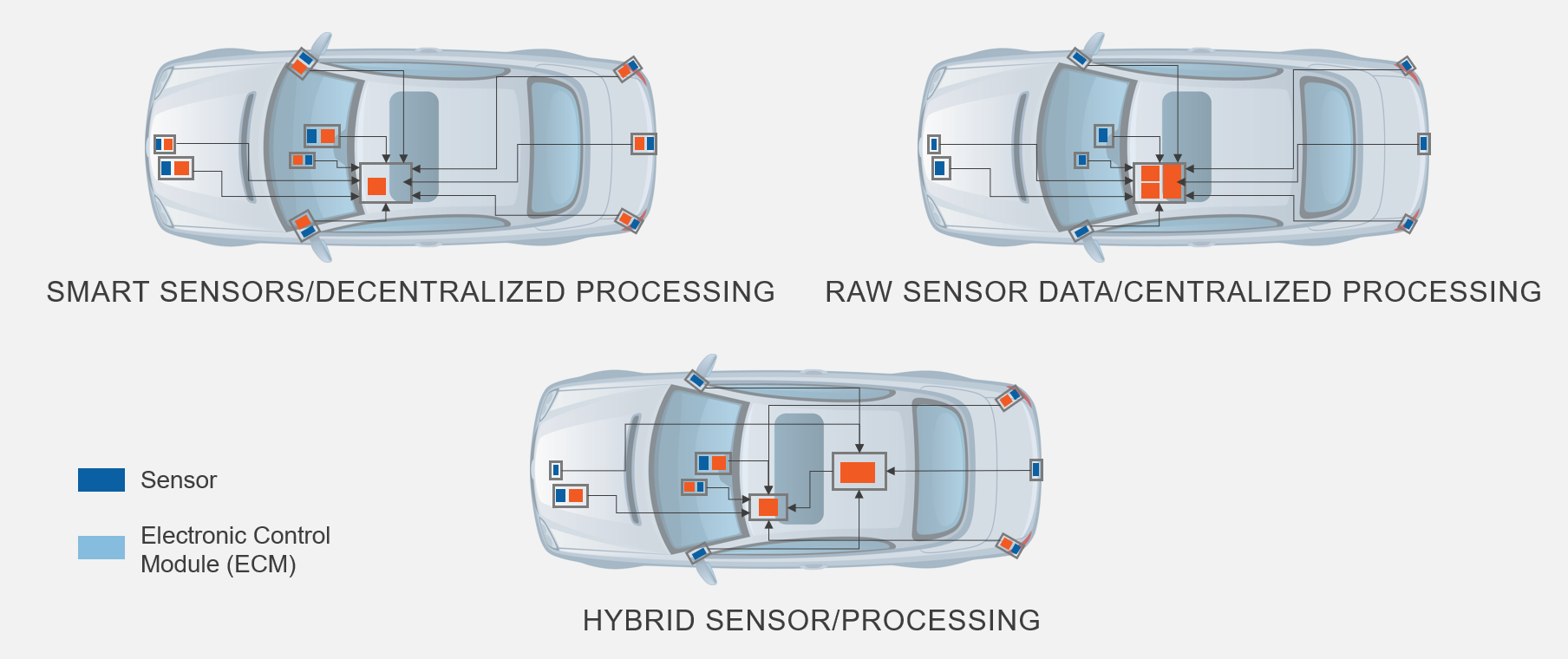 SMART SENSORS/DECENTRALIZED PROCESSING

RAW SENSOR DATA/CENTRALIZED PROCESSING

Sensor

Electronic Control Module (ECM)

HYBRID SENSOR/PROCESSING